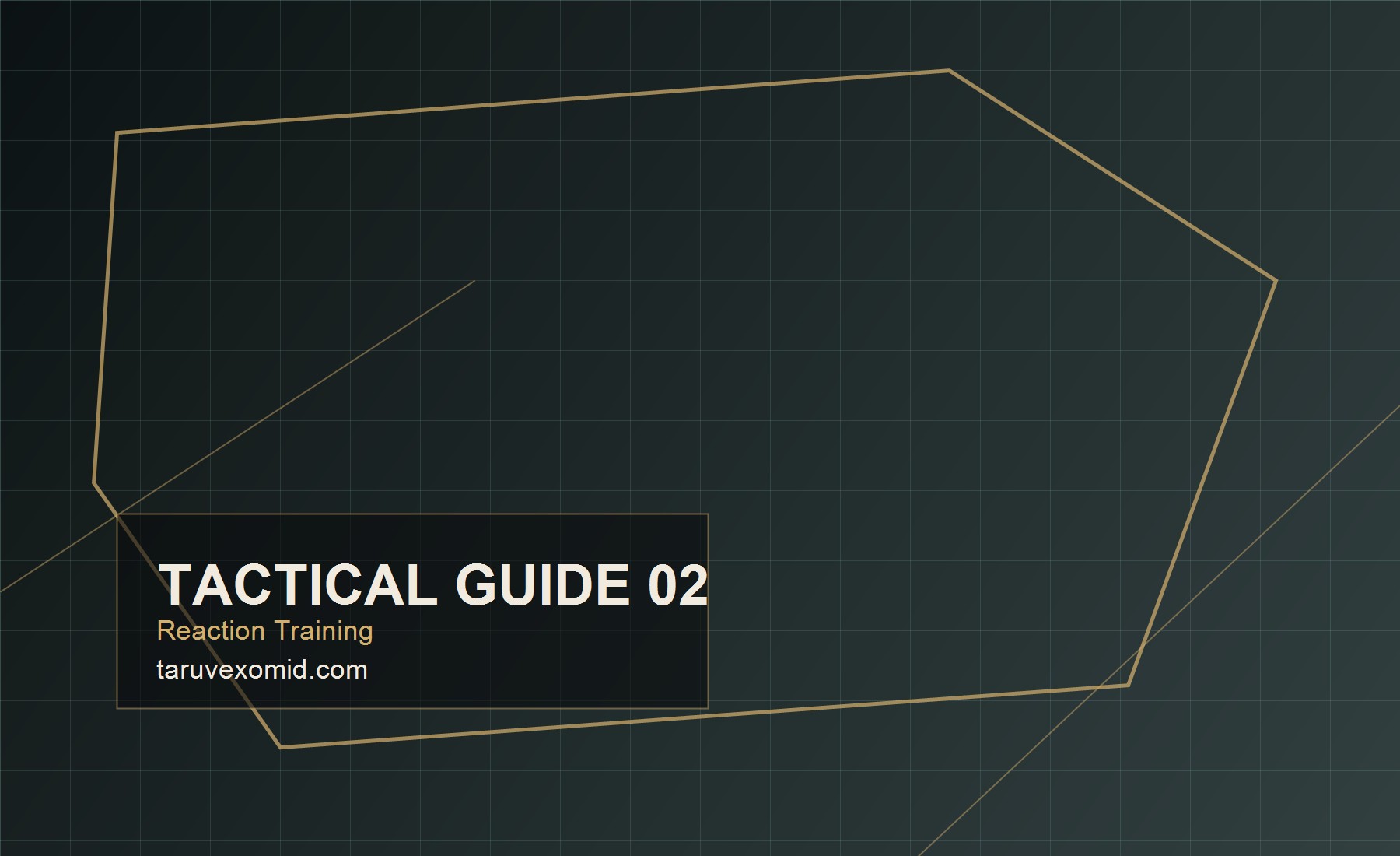 TACTICAL GUIDE 02
Reaction Training
taruvexomid.com